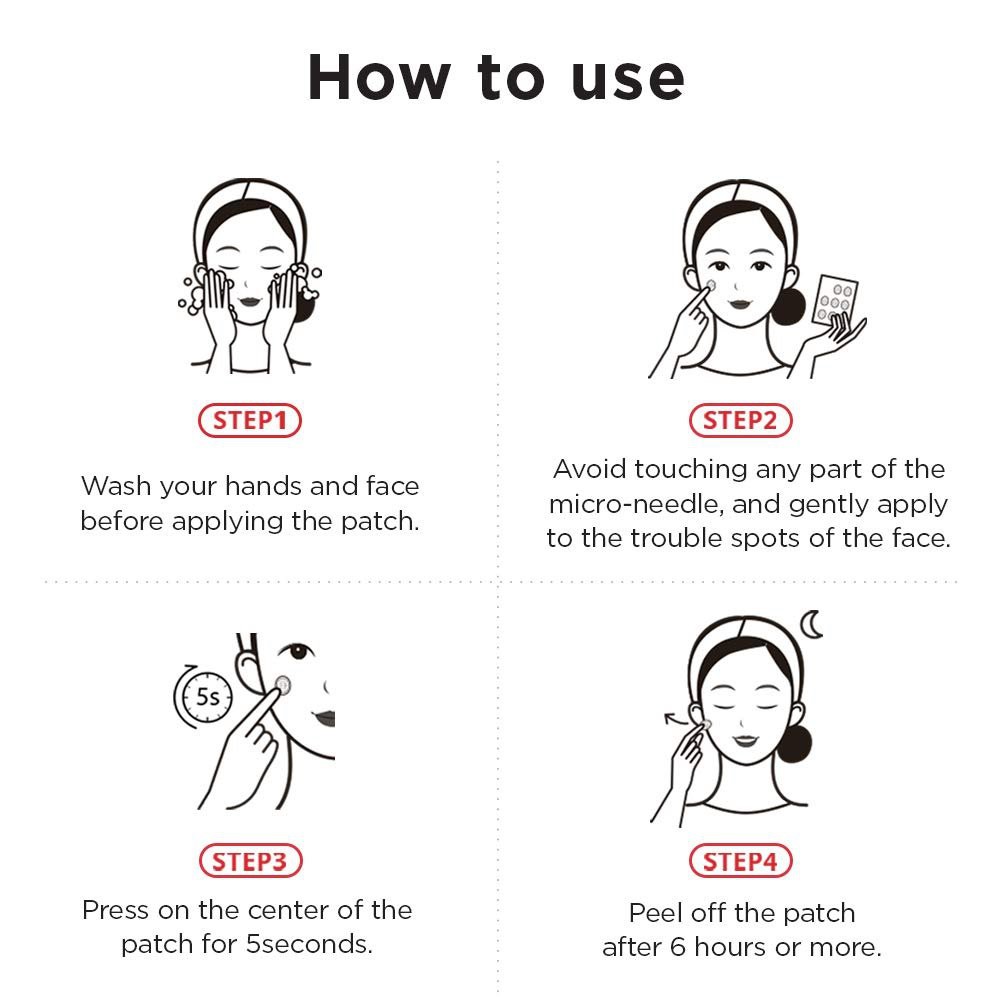 How to use

STEP1

Wash your hands and face before applying the patch.

STEP2

Avoid touching any part of the micro-needle, and gently apply to the trouble spots of the face.

5s

STEP3

Press on the center of the patch for 5seconds.

STEP4

Peel off the patch after 6 hours or more.